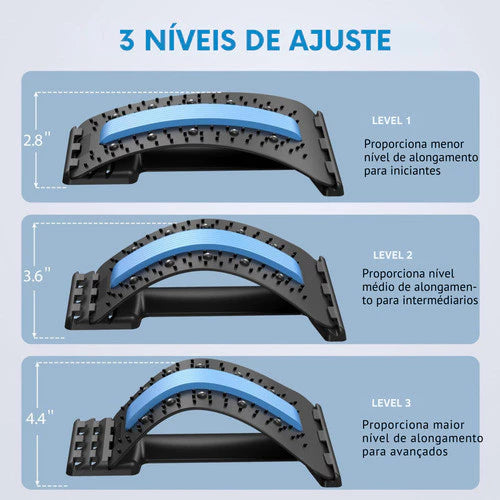 3 NÍVEIS DE AJUSTE

2.8"

LEVEL 1

Proporciona menor nível de alongamento para iniciantes

3.6"

LEVEL 2

Proporciona nível médio de alongamento para intermédiarios

4.4"

LEVEL 3

Proporciona maior nível de alongamento para avançados